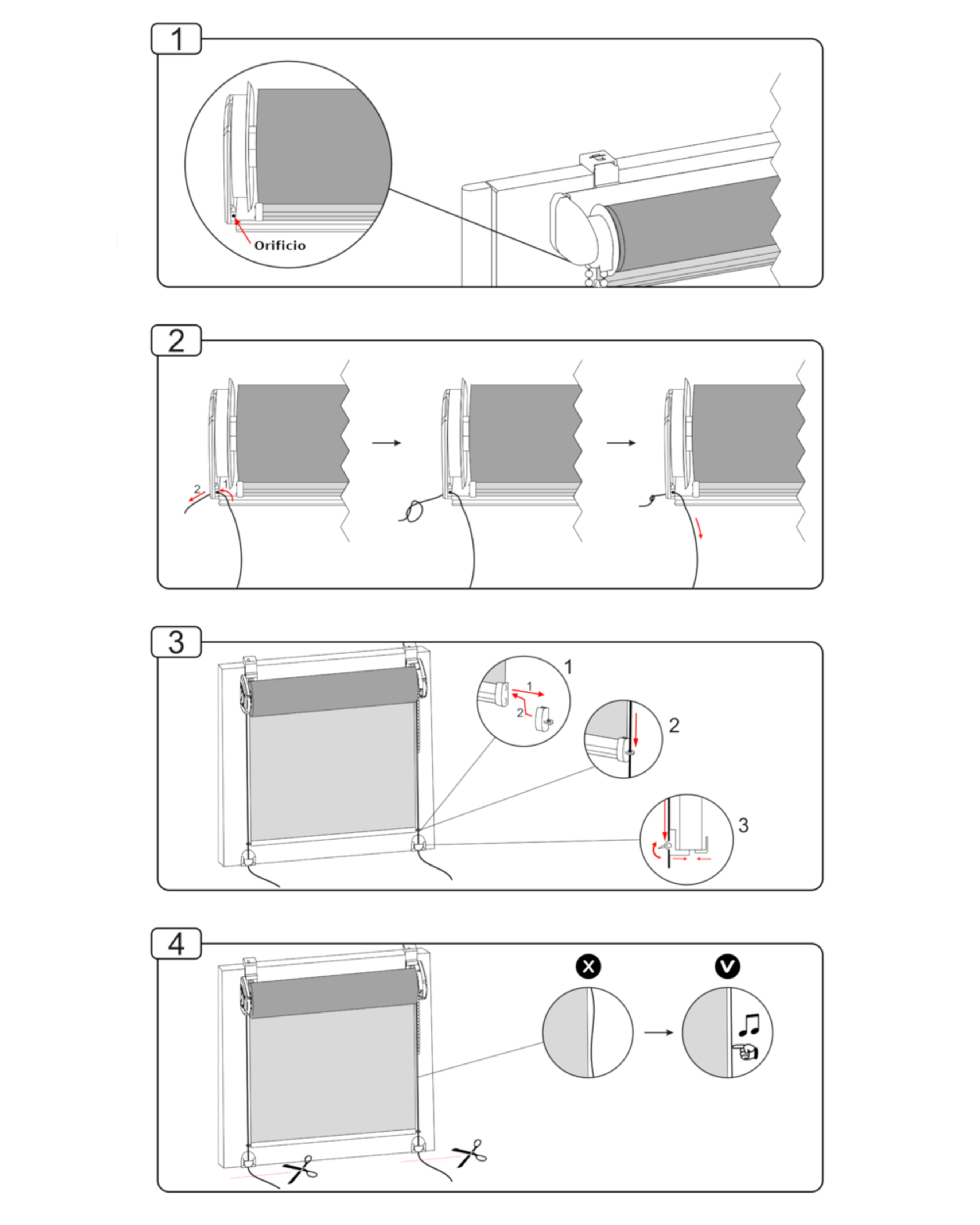 1

Orificio

2

2
1

3

1
1
2
2
3

4