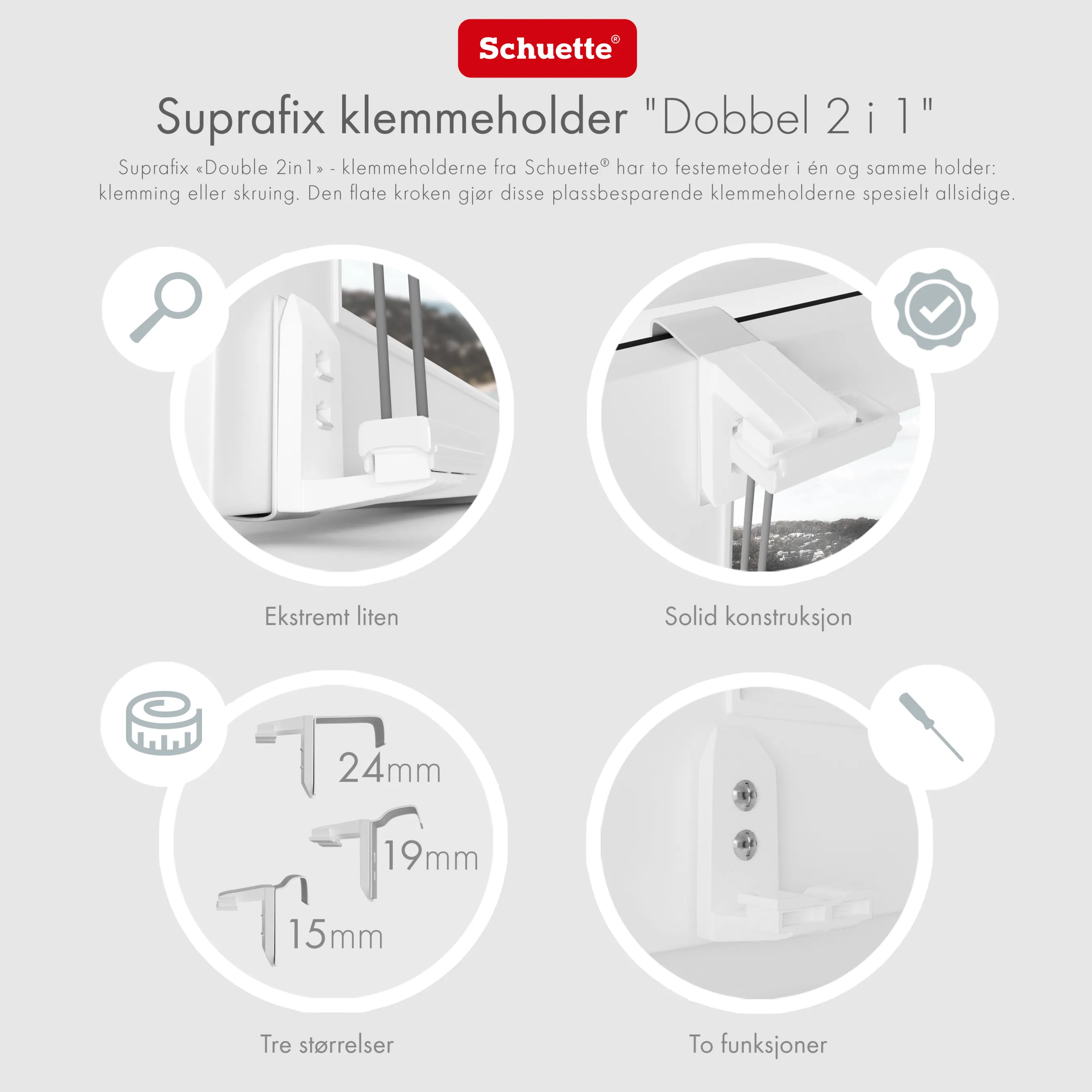 Schuette®

Suprafix klemmeholder "Dobbel 2 i 1"

Suprafix «Double 2in1» - klemmeholderne fra Schuette® har to festemetoder i én og samme holder: klemming eller skruing. Den flate kroken gjør disse plassbesparende klemmeholderne spesielt allsidige.

Ekstremt liten

Solid konstruksjon

24mm

19mm

15mm

Tre størrelser

To funksjoner